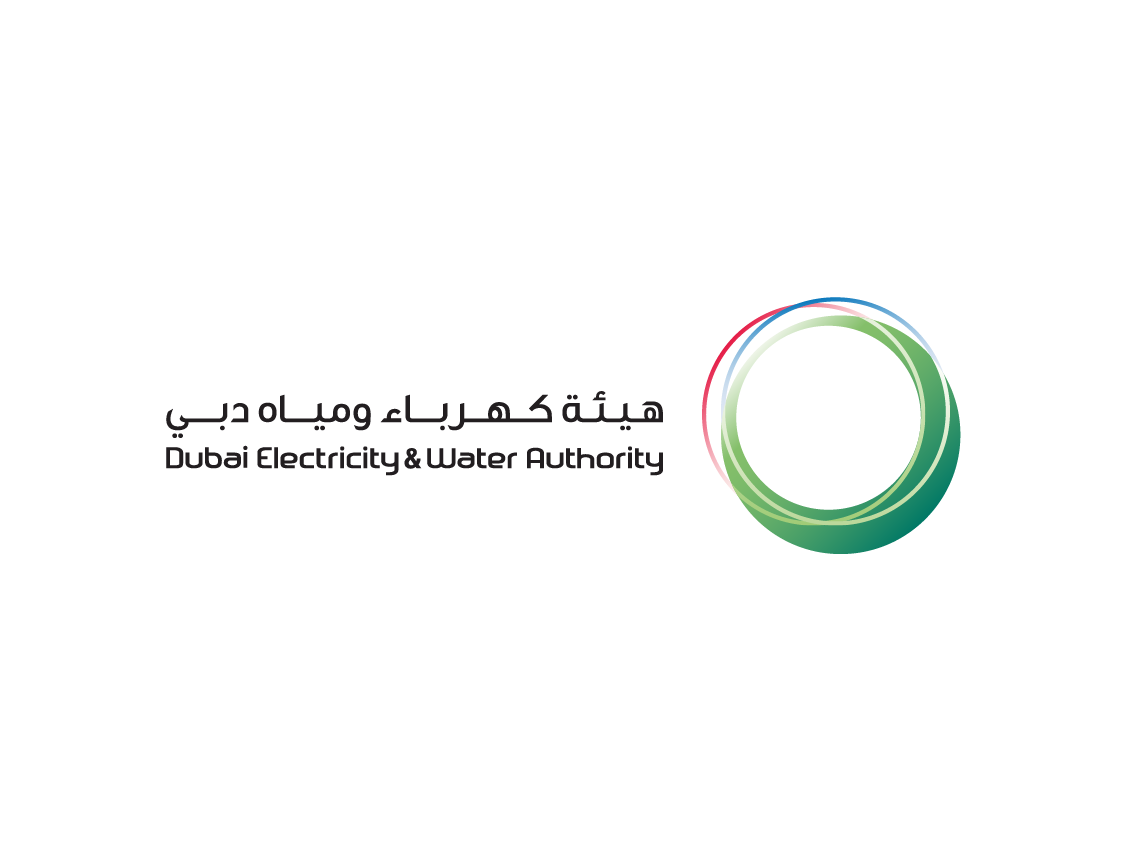 هيئة كهرباء ومياه دبي
Dubai Electricity & Water Authority