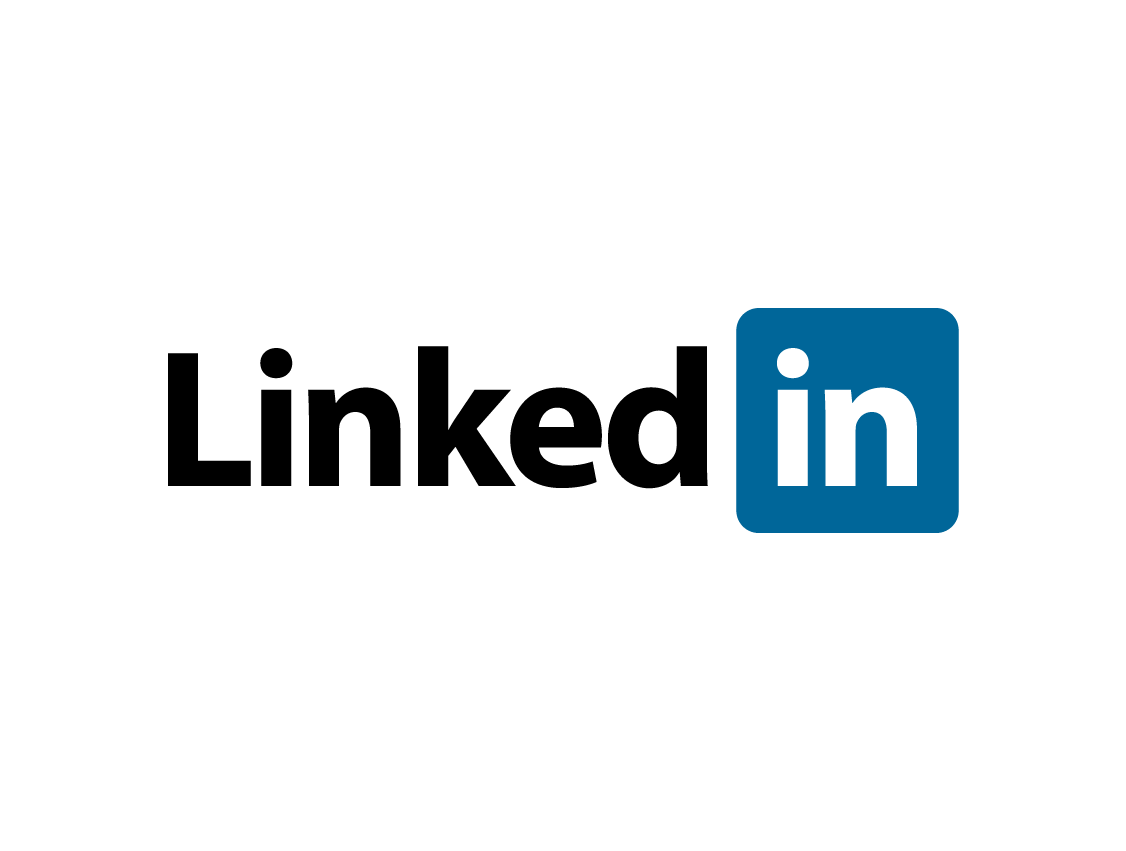 Linkedin