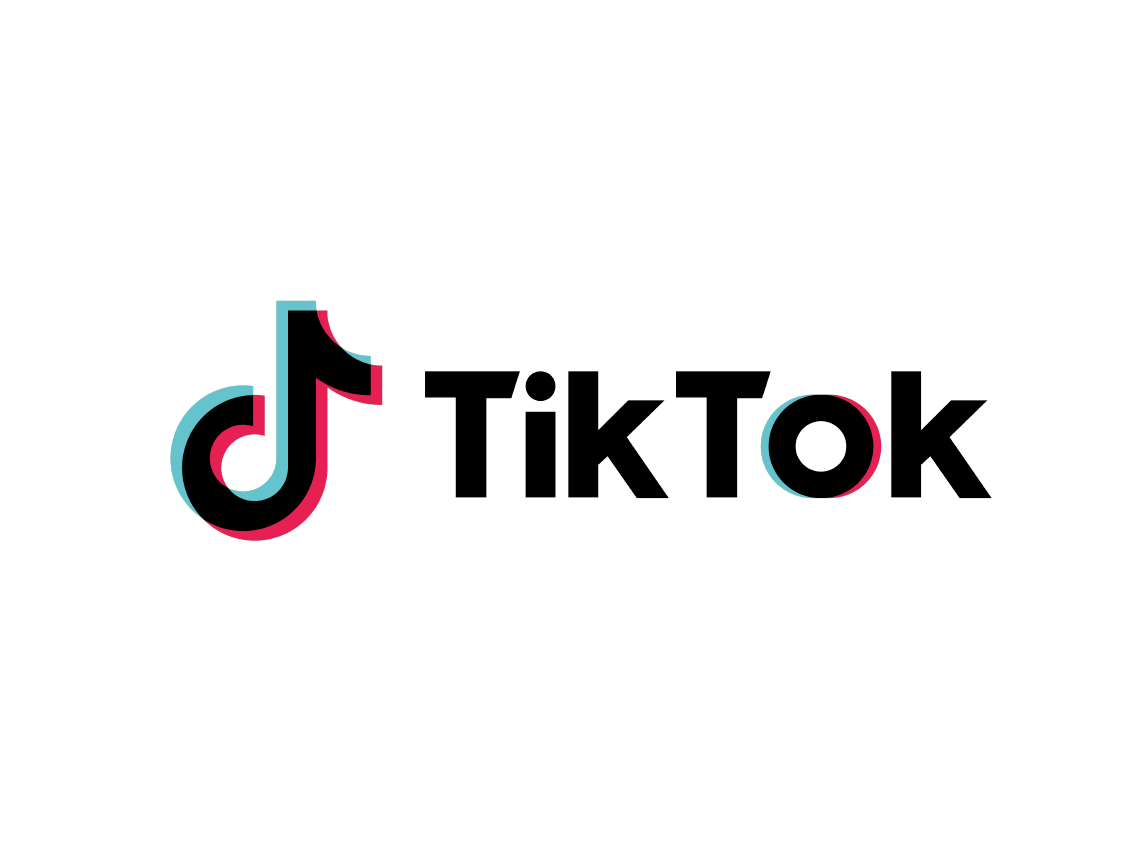 TikTok