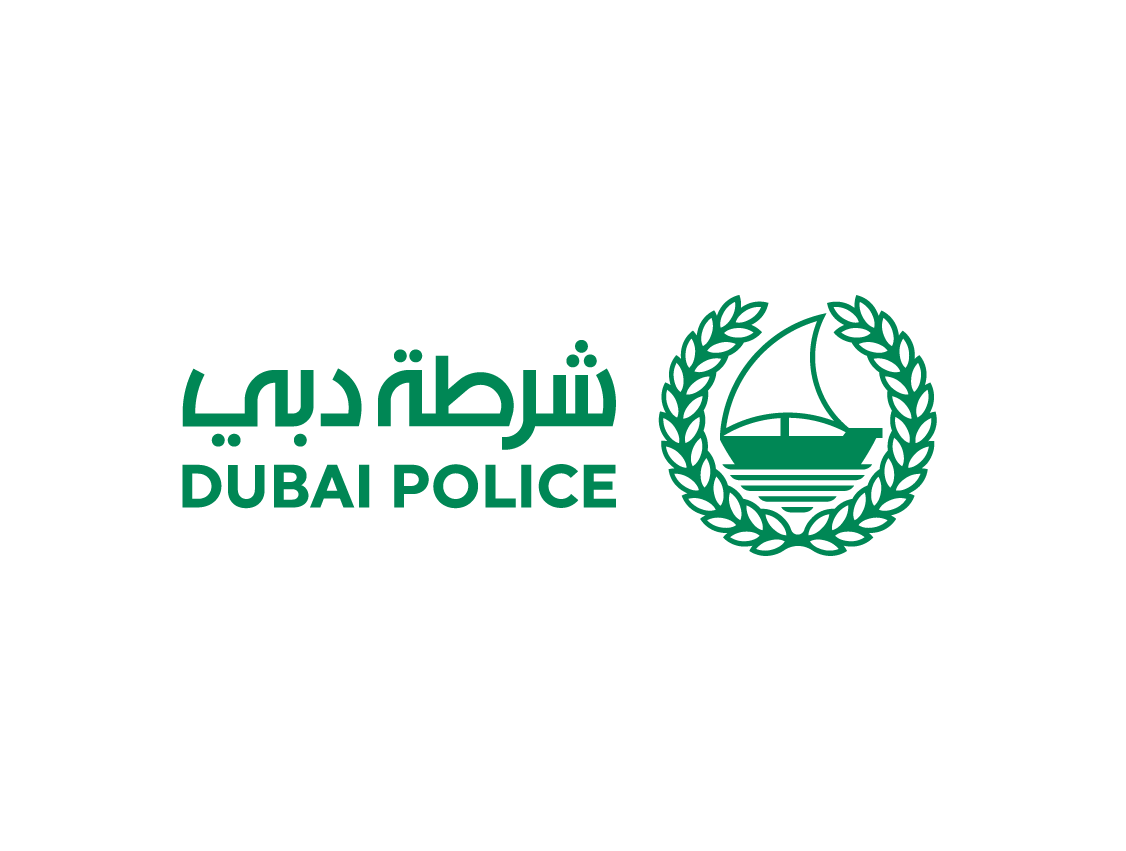 شرطة دبي
DUBAI POLICE